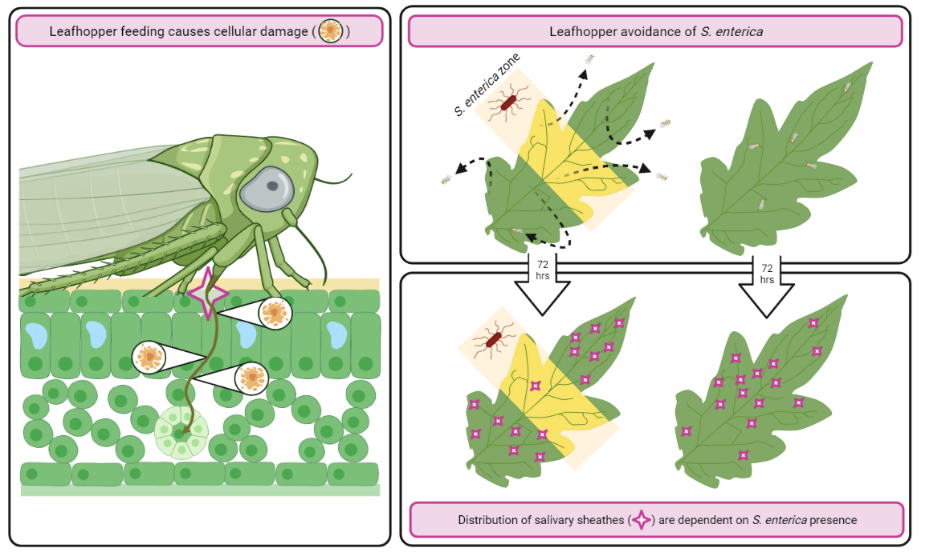 Leafhopper feeding causes cellular damage ( )

Leafhopper avoidance of S. enterica

S. enterica zone

72 hrs

72 hrs

Distribution of salivary sheathes ( ) are dependent on S. enterica presence