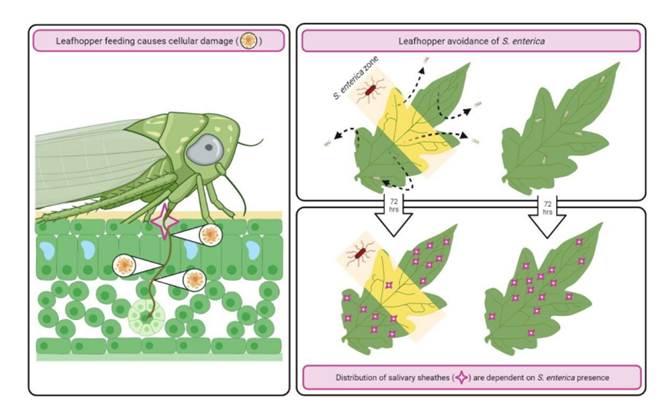 Leafhopper feeding causes cellular damage ( )

Leafhopper avoidance of S. enterica

S. enterica zone

72 hrs

72 hrs

Distribution of salivary sheathes ( ) are dependent on S. enterica presence